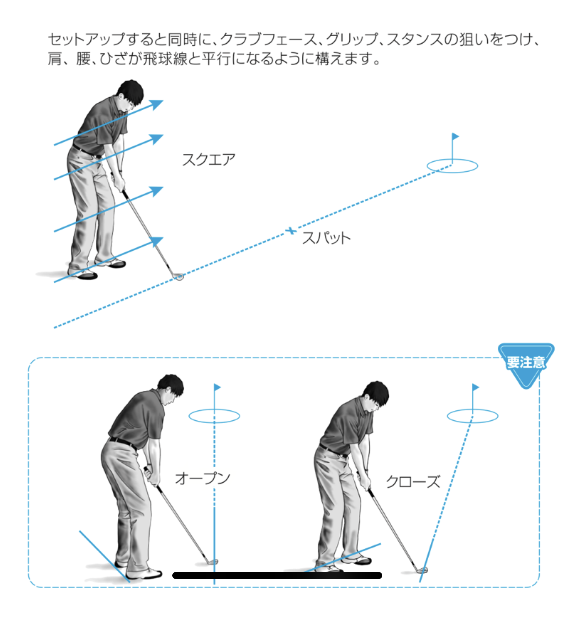 セットアップすると同時に、クラブフェース、グリップ、スタンスの狙いをつけ、肩、腰、ひざが飛球線と平行になるように構えます。

スクエア

スパット

要注意

オープン

クローズ