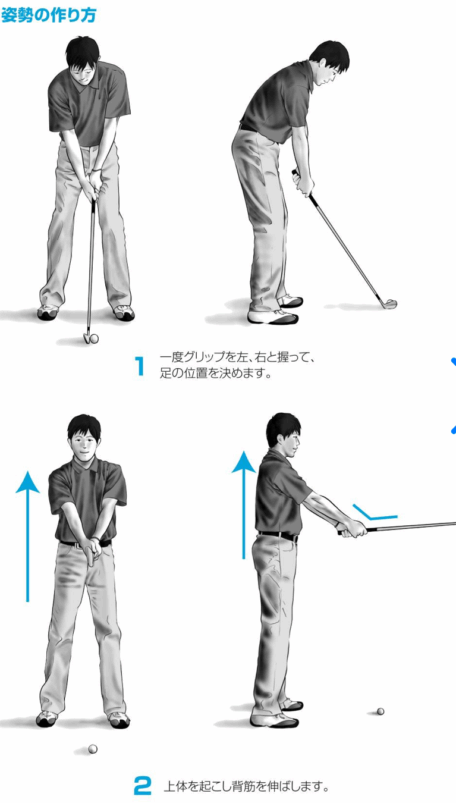 姿勢の作り方

1 一度グリップを左、右と握って、足の位置を決めます。

2 上体を起こし背筋を伸ばします。